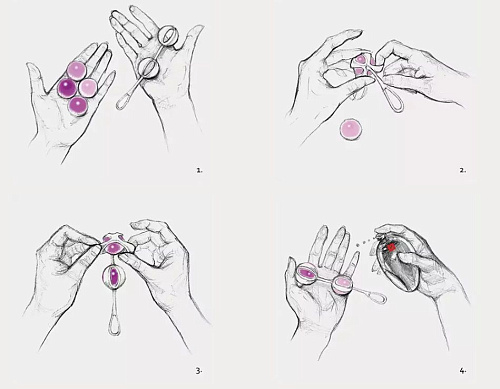 1.

2.

3.

4.