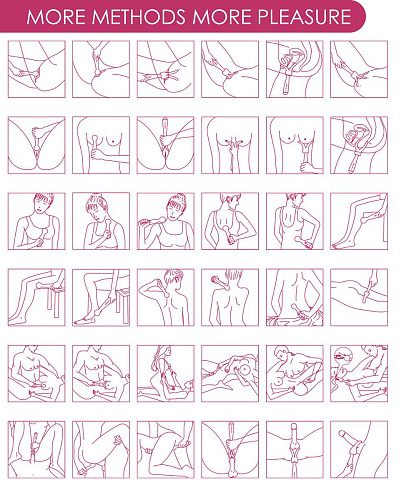 MORE METHODS MORE PLEASURE