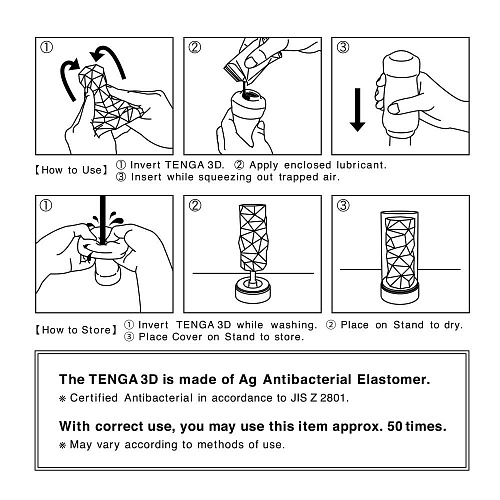 ①

②

③

【How to Use】 ① Invert TENGA 3D. ② Apply enclosed lubricant. ③ Insert while squeezing out trapped air.

①

②

③

【How to Store】 ① Invert TENGA 3D while washing. ② Place on Stand to dry. ③ Place Cover on Stand to store.

The TENGA 3D is made of Ag Antibacterial Elastomer.
※ Certified Antibacterial in accordance to JIS Z 2801.

With correct use, you may use this item approx. 50 times.
※ May vary according to methods of use.