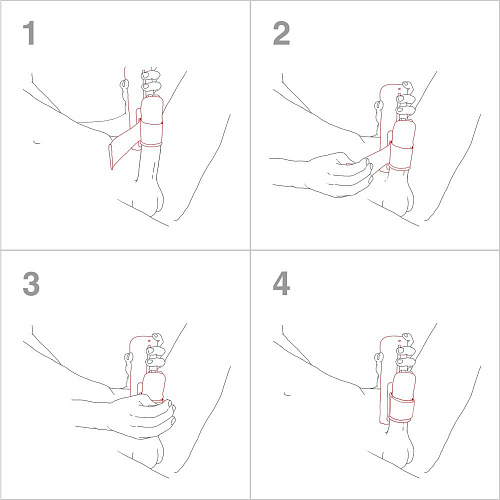 1

2

3

4