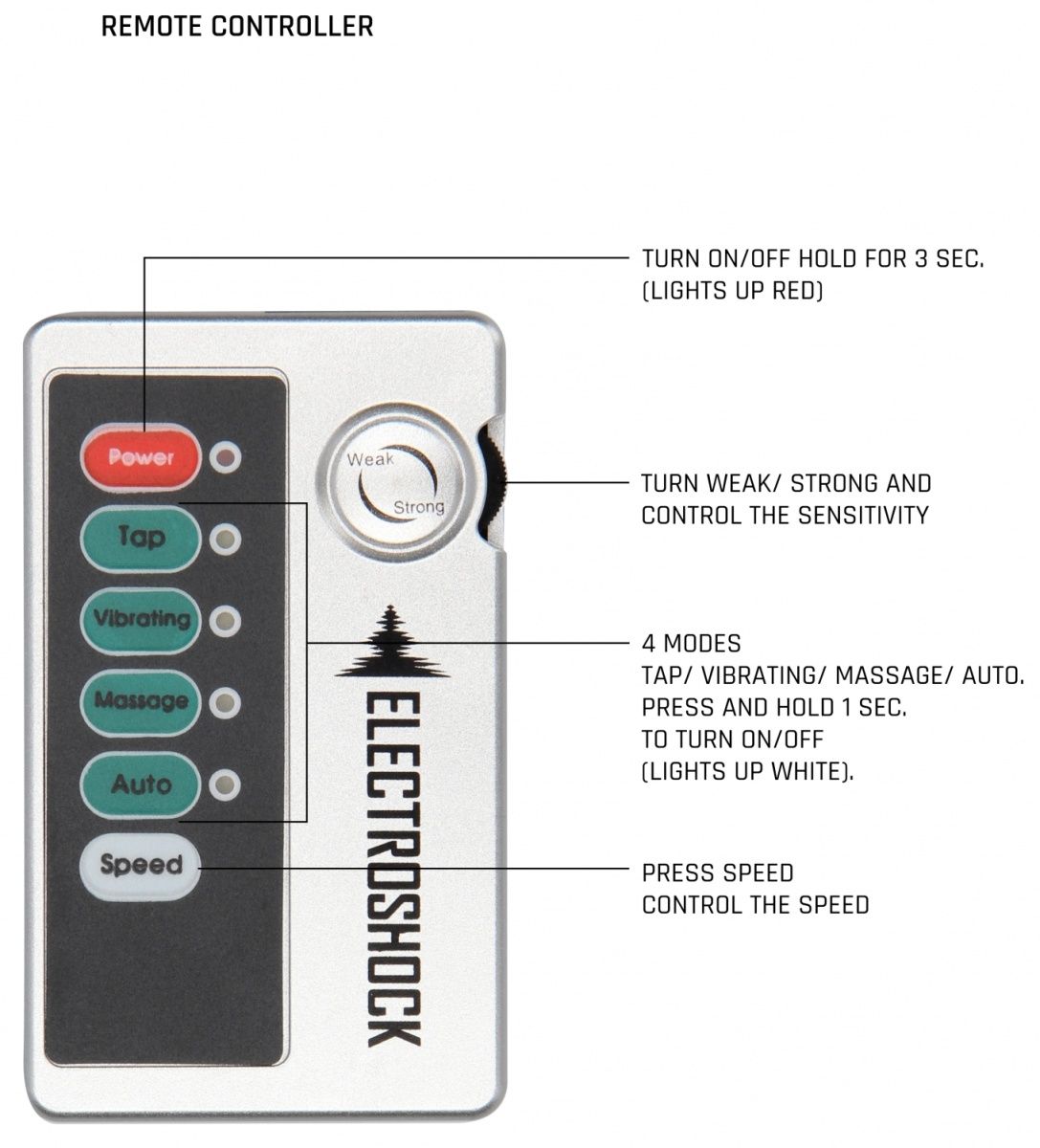 REMOTE CONTROLLER

Power

Tap

Vibrating

Massage

Auto

Speed

Weak

Strong

ELECTROSHOCK

TURN ON/OFF HOLD FOR 3 SEC. (LIGHTS UP RED)

TURN WEAK/ STRONG AND CONTROL THE SENSITIVITY

4 MODES
TAP/ VIBRATING/ MASSAGE/ AUTO.
PRESS AND HOLD 1 SEC.
TO TURN ON/OFF
(LIGHTS UP WHITE).

PRESS SPEED
CONTROL THE SPEED