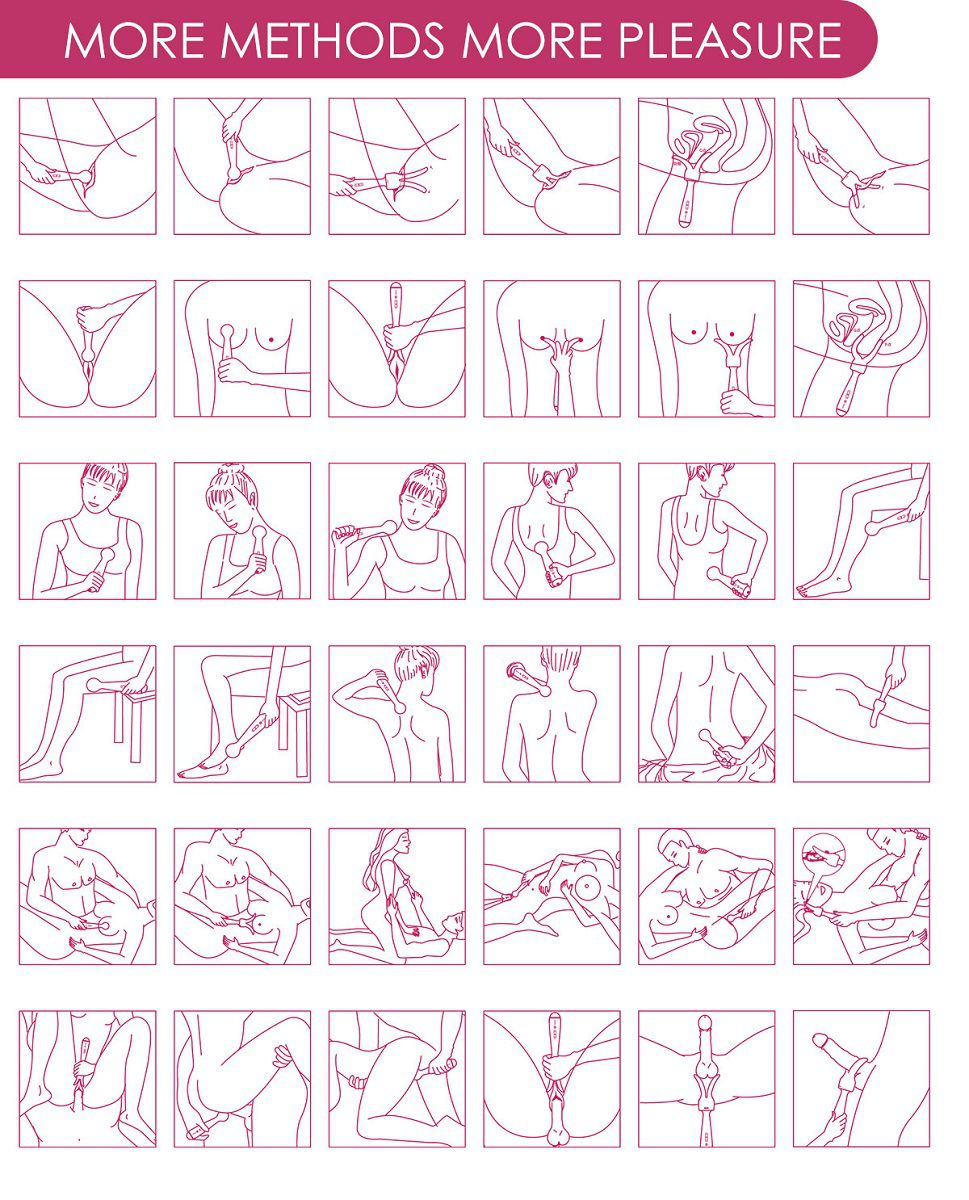 MORE METHODS MORE PLEASURE